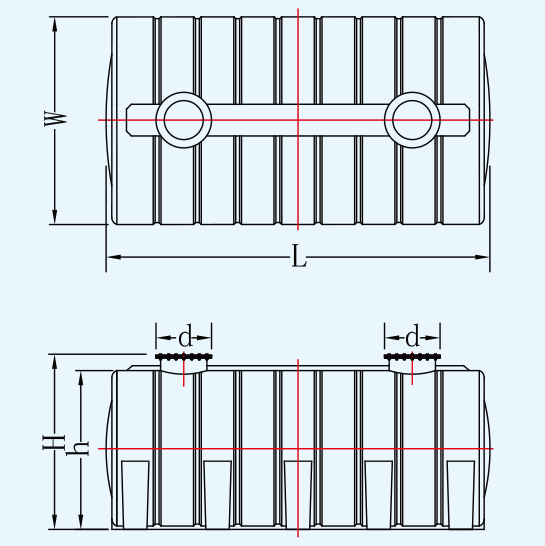 W

L

d

d

H

h